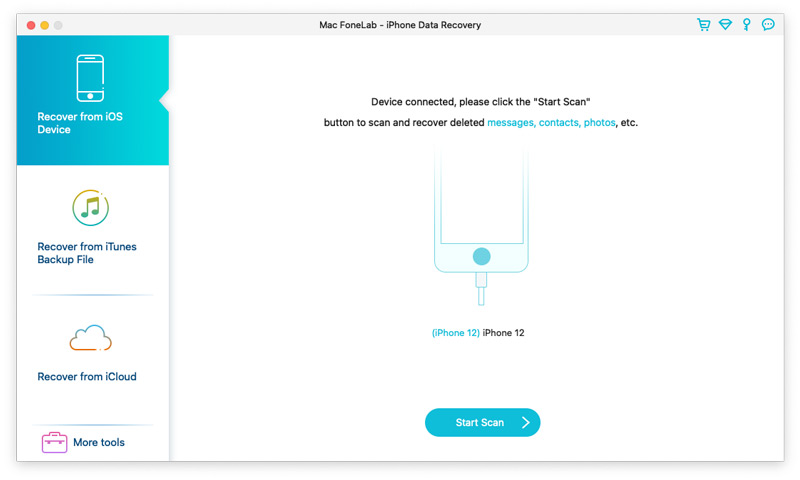 Mac FoneLab - iPhone Data Recovery

Recover from iOS Device

Recover from iTunes Backup File

Recover from iCloud

More tools

Device connected, please click the "Start Scan" button to scan and recover deleted messages, contacts, photos, etc.

(iPhone 12) iPhone 12

Start Scan